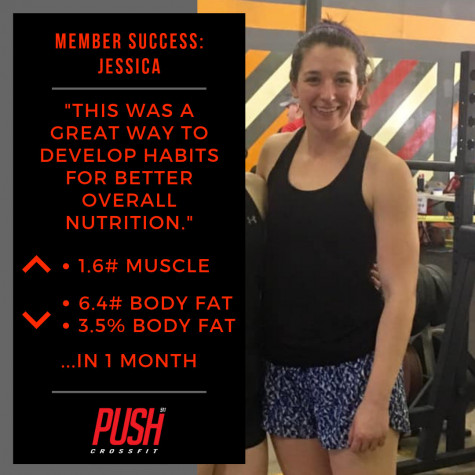 MEMBER SUCCESS: JESSICA

"THIS WAS A GREAT WAY TO DEVELOP HABITS FOR BETTER OVERALL NUTRITION."

• 1.6# MUSCLE

• 6.4# BODY FAT
• 3.5% BODY FAT

...IN 1 MONTH

PUSH 511
CROSSFIT