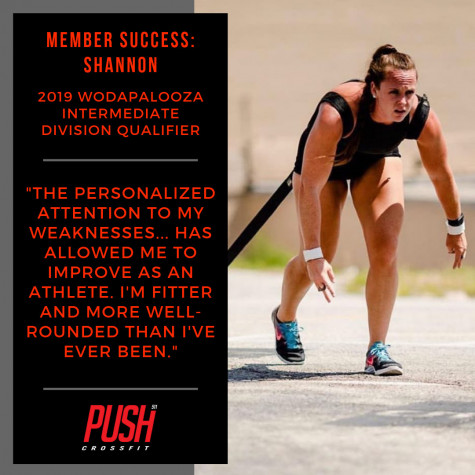 MEMBER SUCCESS: SHANNON

2019 WODAPALOOZA INTERMEDIATE DIVISION QUALIFIER

"THE PERSONALIZED ATTENTION TO MY WEAKNESSES... HAS ALLOWED ME TO IMPROVE AS AN ATHLETE. I'M FITTER AND MORE WELL-ROUNDED THAN I'VE EVER BEEN."

PUSH 511
CROSSFIT