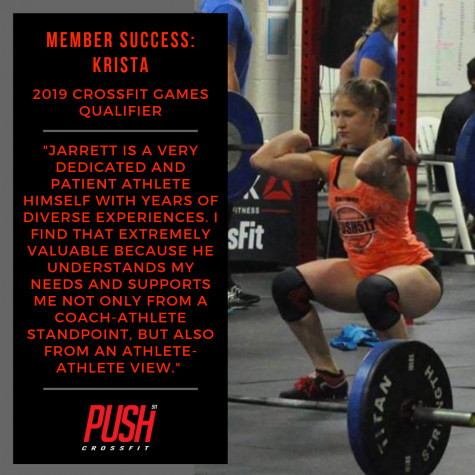 MEMBER SUCCESS: KRISTA

2019 CROSSFIT GAMES QUALIFIER

"JARRETT IS A VERY DEDICATED AND PATIENT ATHLETE HIMSELF WITH YEARS OF DIVERSE EXPERIENCES. I FIND THAT EXTREMELY VALUABLE BECAUSE HE UNDERSTANDS MY NEEDS AND SUPPORTS ME NOT ONLY FROM A COACH-ATHLETE STANDPOINT, BUT ALSO FROM AN ATHLETE-ATHLETE VIEW."

PUSH 511
CROSSFIT

FITNESS
sFit

PUSH511

TITAN STRENGTH